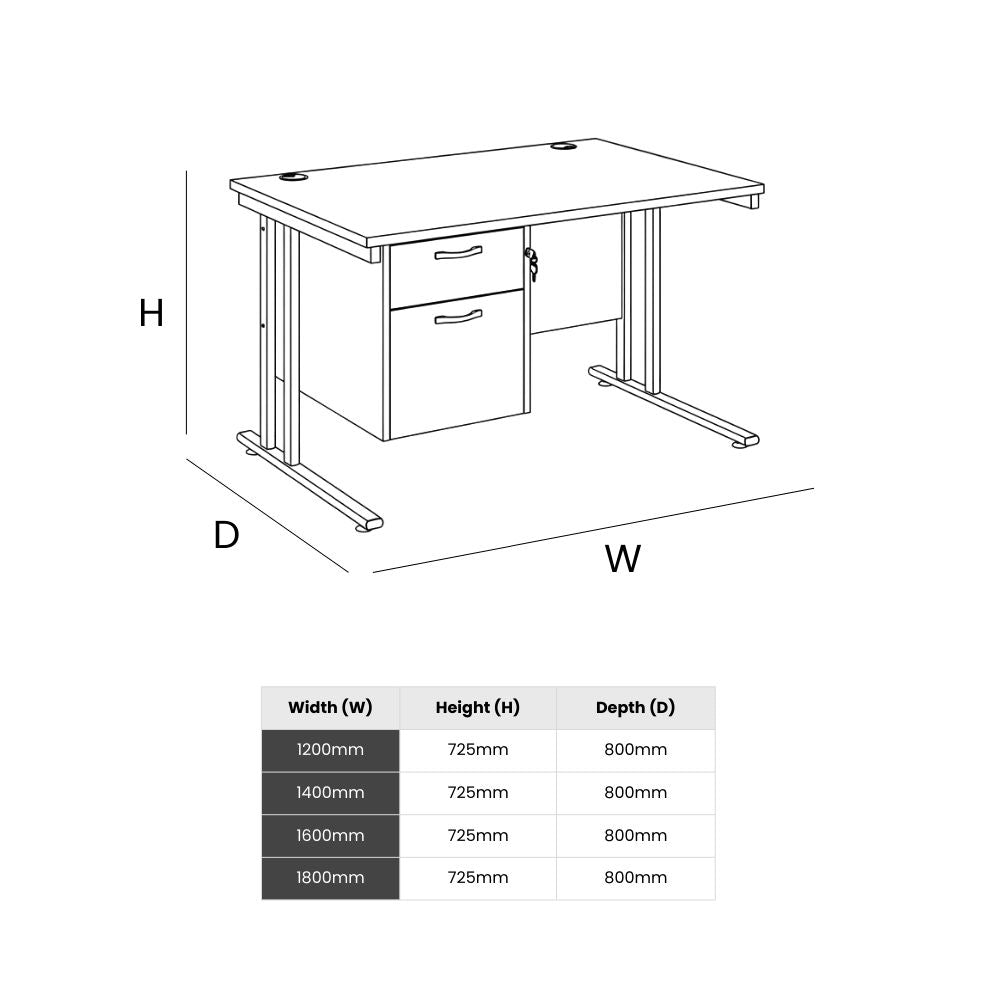 H

D

W

| Width (W) | Height (H) | Depth (D) |
|---|---|---|
| 1200mm | 725mm | 800mm |
| 1400mm | 725mm | 800mm |
| 1600mm | 725mm | 800mm |
| 1800mm | 725mm | 800mm |